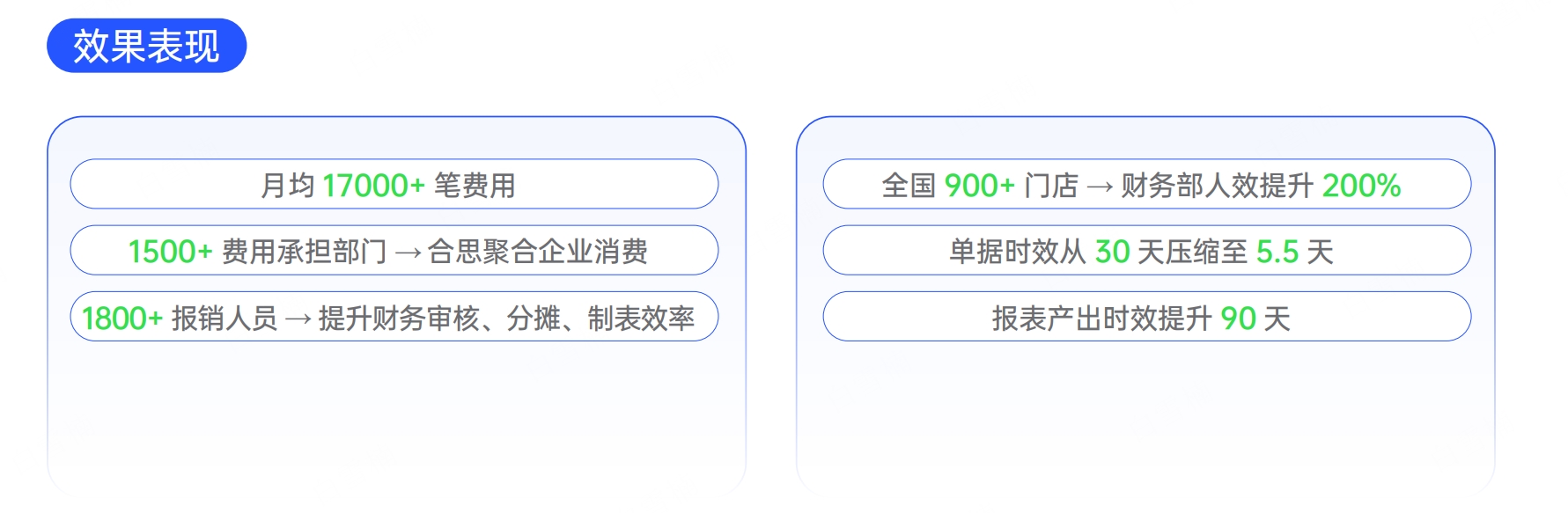 效果表现

月均 17000+ 笔费用

1500+ 费用承担部门 → 合思聚合企业消费

1800+ 报销人员 → 提升财务审核、分摊、制表效率

全国 900+ 门店 → 财务部人效提升 200%

单据时效从 30 天压缩至 5.5 天

报表产出时效提升 90 天